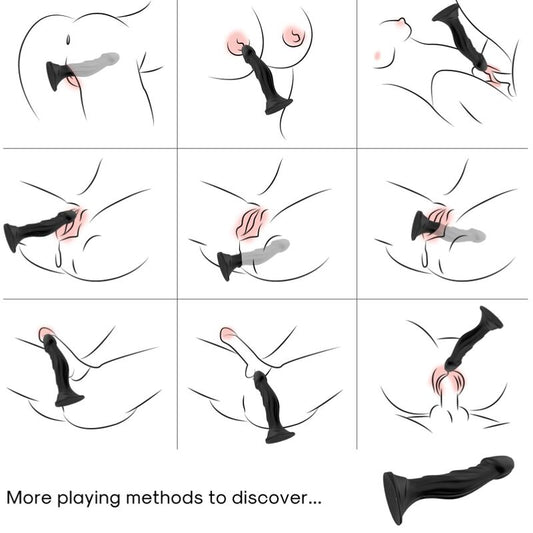 More playing methods to discover...